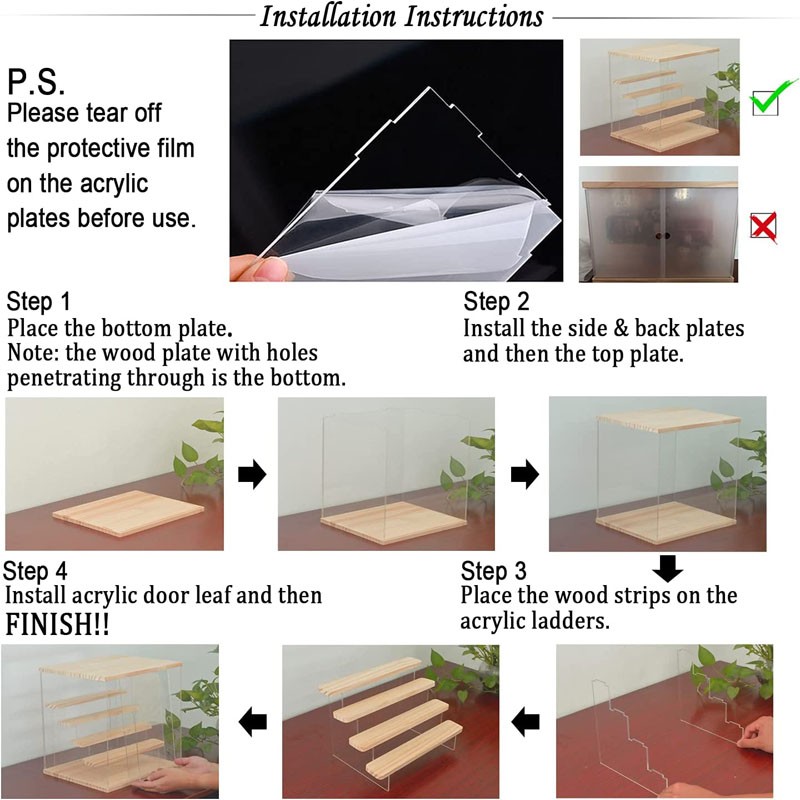 Installation Instructions

P.S.
Please tear off the protective film on the acrylic plates before use.

Step 1
Place the bottom plate.
Note: the wood plate with holes penetrating through is the bottom.

Step 2
Install the side & back plates and then the top plate.

Step 4
Install acrylic door leaf and then FINISH!!

Step 3
Place the wood strips on the acrylic ladders.